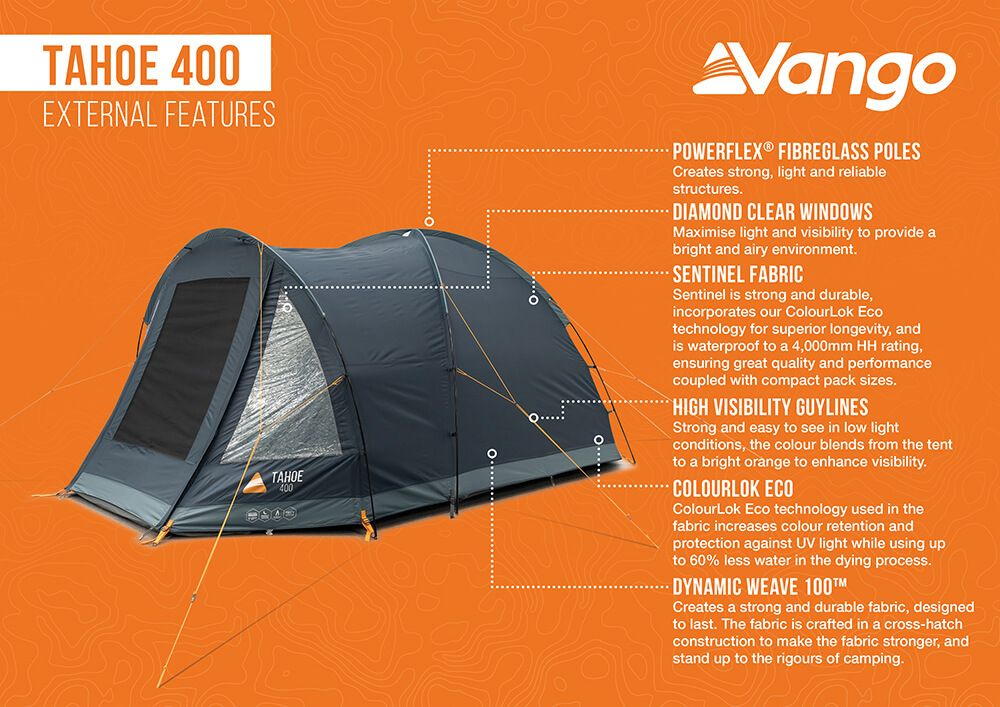 TAHOE 400
EXTERNAL FEATURES

Vango

POWERFLEX® FIBREGLASS POLES
Creates strong, light and reliable structures.

DIAMOND CLEAR WINDOWS
Maximise light and visibility to provide a bright and airy environment.

SENTINEL FABRIC
Sentinel is strong and durable, incorporates our ColourLok Eco technology for superior longevity, and is waterproof to a 4,000mm HH rating, ensuring great quality and performance coupled with compact pack sizes.

HIGH VISIBILITY GUYLINES
Strong and easy to see in low light conditions, the colour blends from the tent to a bright orange to enhance visibility.

COLOURLOK ECO
ColourLok Eco technology used in the fabric increases colour retention and protection against UV light while using up to 60% less water in the dying process.

DYNAMIC WEAVE 100™
Creates a strong and durable fabric, designed to last. The fabric is crafted in a cross-hatch construction to make the fabric stronger, and stand up to the rigours of camping.

TAHOE
400