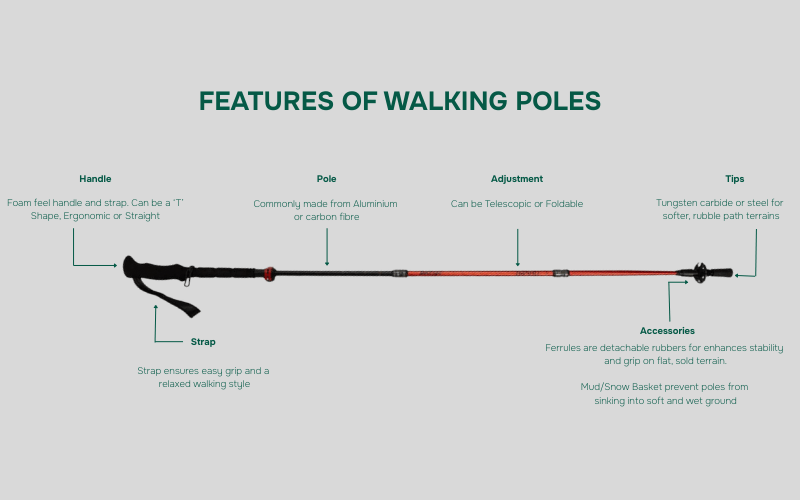 FEATURES OF WALKING POLES

Handle

Foam feel handle and strap. Can be a 'T' Shape, Ergonomic or Straight

Pole

Commonly made from Aluminium or carbon fibre

Adjustment

Can be Telescopic or Foldable

Tips

Tungsten carbide or steel for softer, rubble path terrains

Strap

Strap ensures easy grip and a relaxed walking style

Accessories

Ferrules are detachable rubbers for enhances stability and grip on flat, sold terrain.

Mud/Snow Basket prevent poles from sinking into soft and wet ground